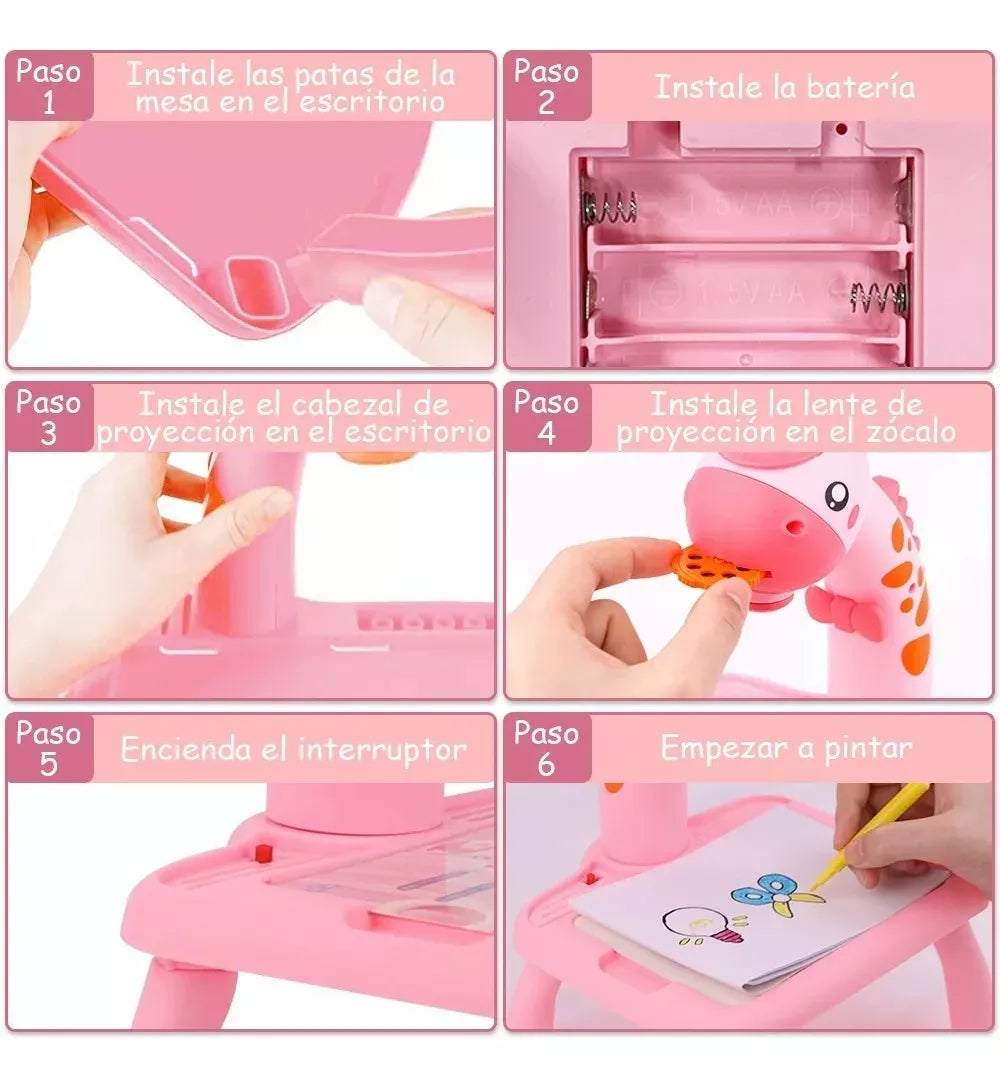 Paso 1
Instale las patas de la mesa en el escritorio

Paso 2
Instale la batería

1.5V AA
1.5V AA

Paso 3
Instale el cabezal de proyección en el escritorio

Paso 4
Instale la lente de proyección en el zócalo

Paso 5
Encienda el interruptor

Paso 6
Empezar a pintar